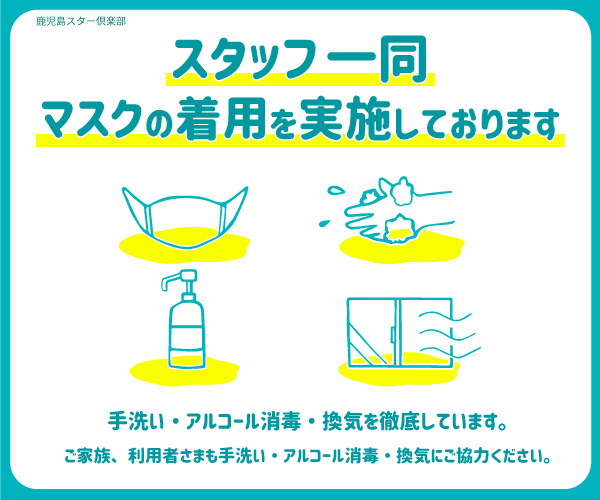 鹿児島スター倶楽部

スタッフ一同
マスクの着用を実施しております

手洗い・アルコール消毒・換気を徹底しています。

ご家族、利用者さまも手洗い・アルコール消毒・換気にご協力ください。